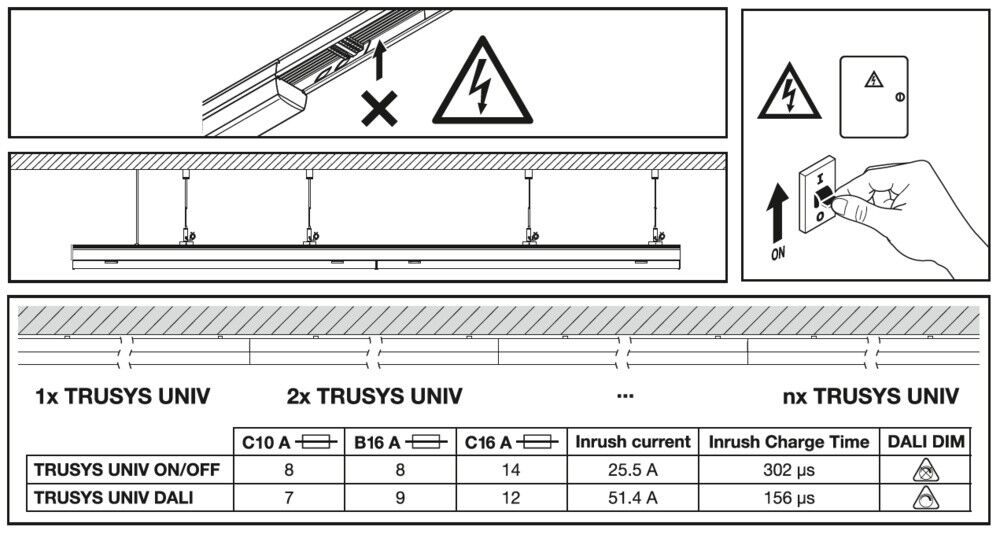 I
O
ON

1x TRUSYS UNIV

2x TRUSYS UNIV

...

nx TRUSYS UNIV

| | C10 A | B16 A | C16 A | Inrush current | Inrush Charge Time | DALI DIM |
|---|---|---|---|---|---|---|
| TRUSYS UNIV ON/OFF | 8 | 8 | 14 | 25.5 A | 302 µs | |
| TRUSYS UNIV DALI | 7 | 9 | 12 | 51.4 A | 156 µs | |