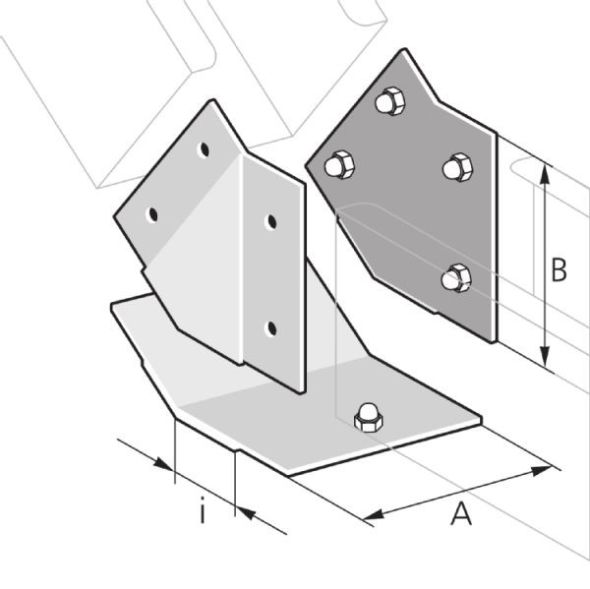 B
i
A