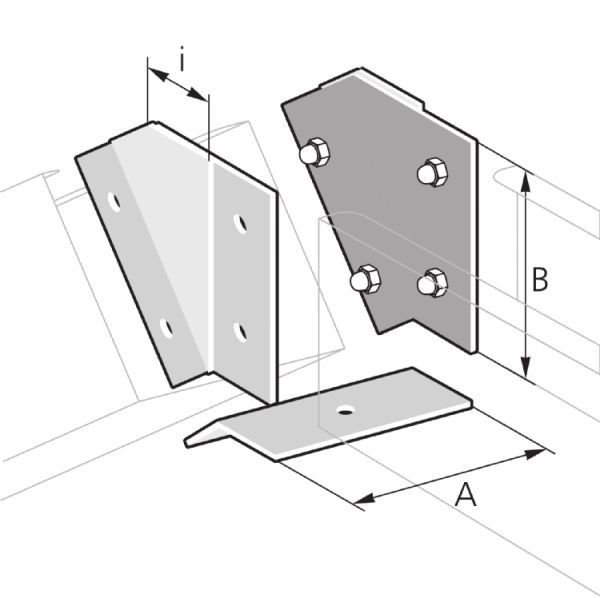 i
B
A