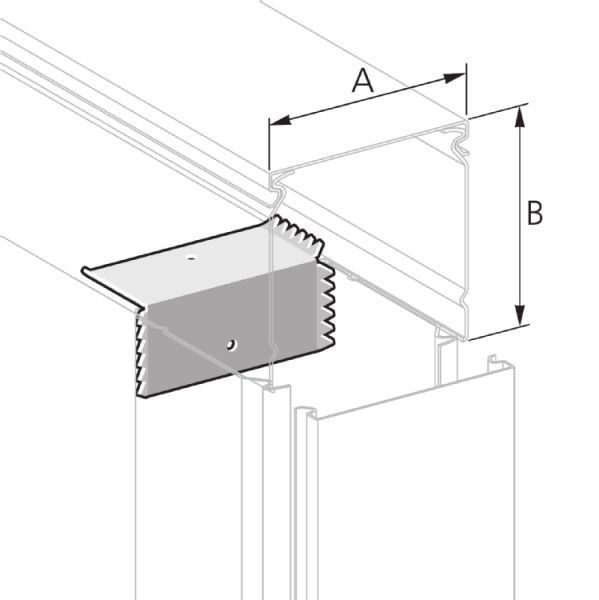 A

B