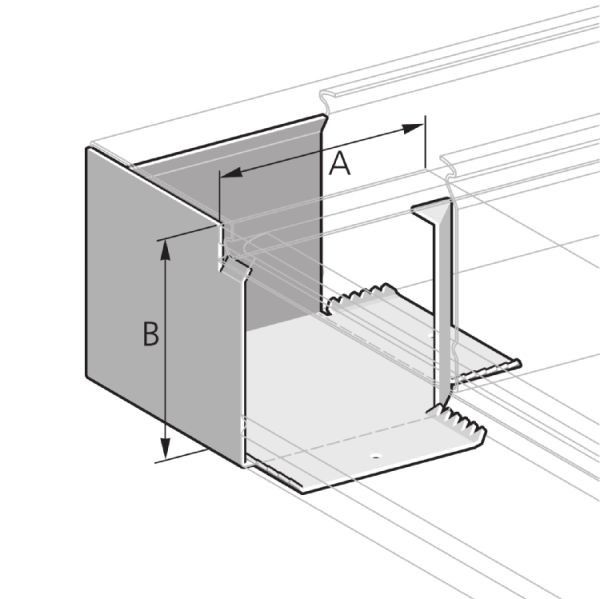 A

B