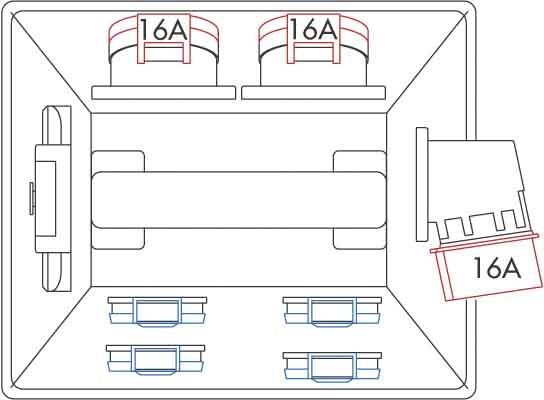 16A
16A
16A