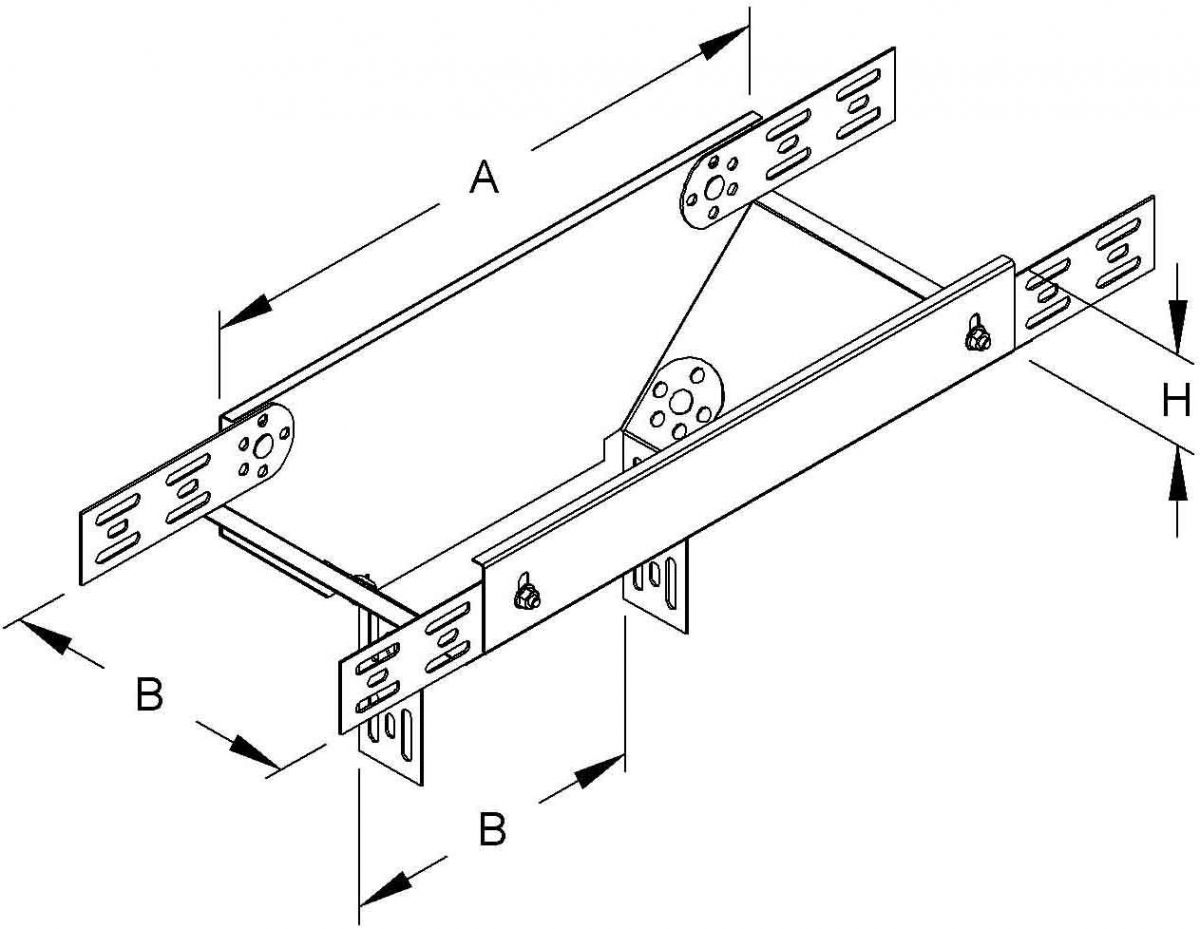 A
H
B
B