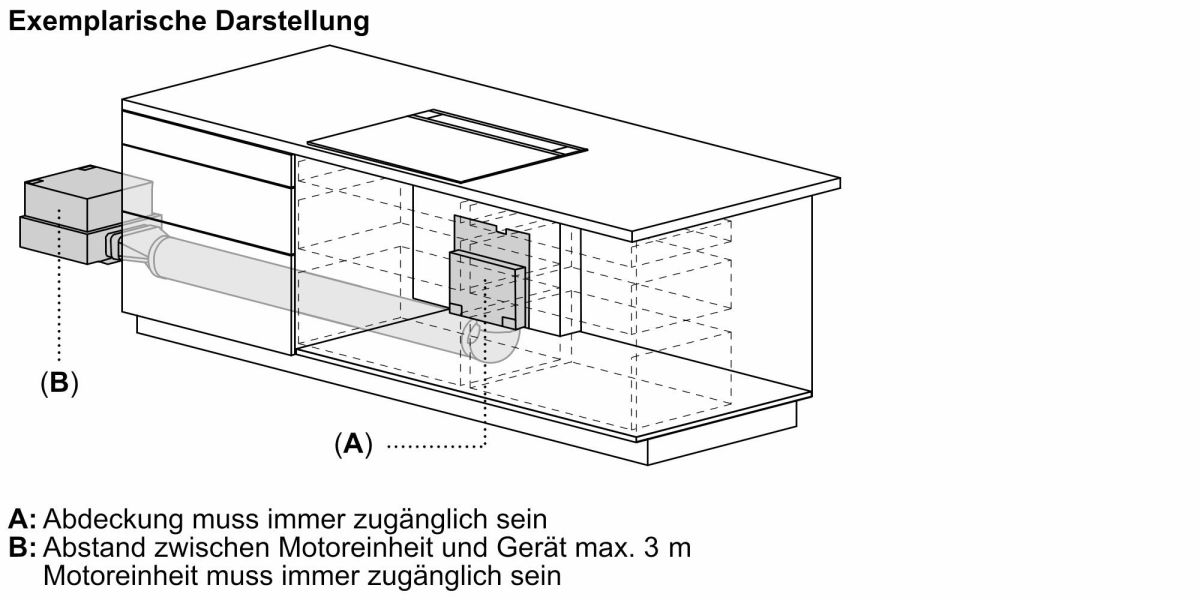 Exemplarische Darstellung

(B)

(A)

A: Abdeckung muss immer zugänglich sein
B: Abstand zwischen Motoreinheit und Gerät max. 3 m
Motoreinheit muss immer zugänglich sein