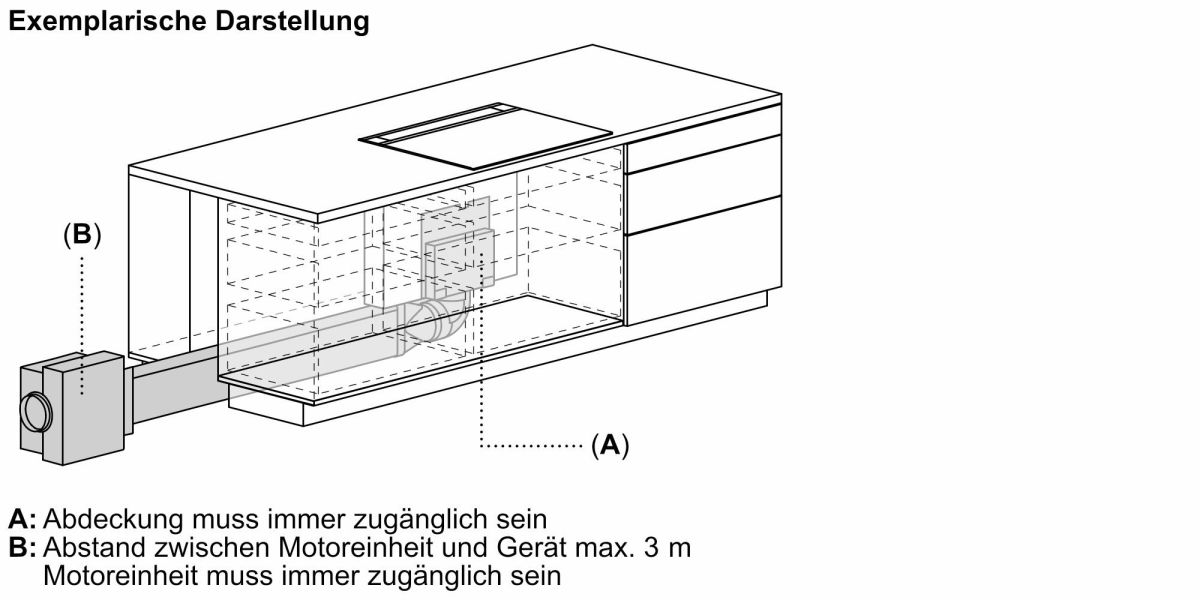 Exemplarische Darstellung

(B)

(A)

A: Abdeckung muss immer zugänglich sein
B: Abstand zwischen Motoreinheit und Gerät max. 3 m
Motoreinheit muss immer zugänglich sein