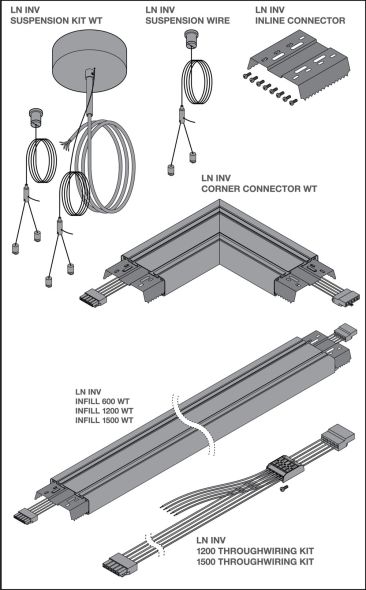 LN INV
SUSPENSION KIT WT

LN INV
SUSPENSION WIRE

LN INV
INLINE CONNECTOR

LN INV
CORNER CONNECTOR WT

LN INV
INFILL 600 WT
INFILL 1200 WT
INFILL 1500 WT

LN INV
1200 THROUGHWIRING KIT
1500 THROUGHWIRING KIT