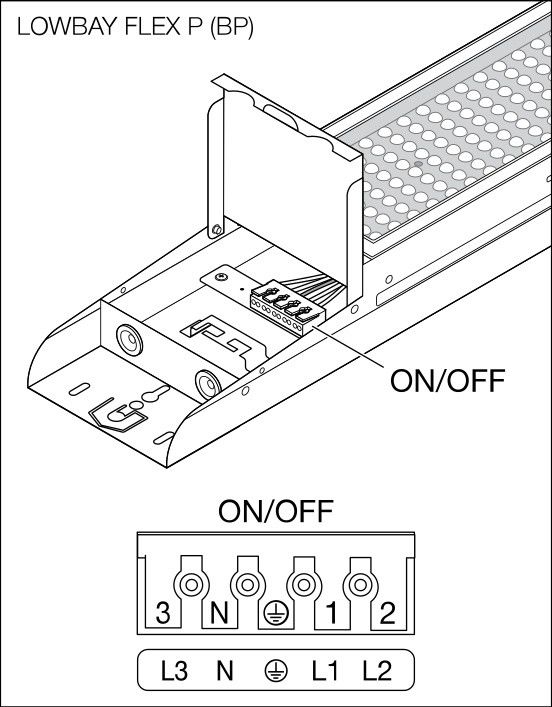 LOWBAY FLEX P (BP)

ON/OFF

ON/OFF

3 N ⏚ 1 2

L3 N ⏚ L1 L2