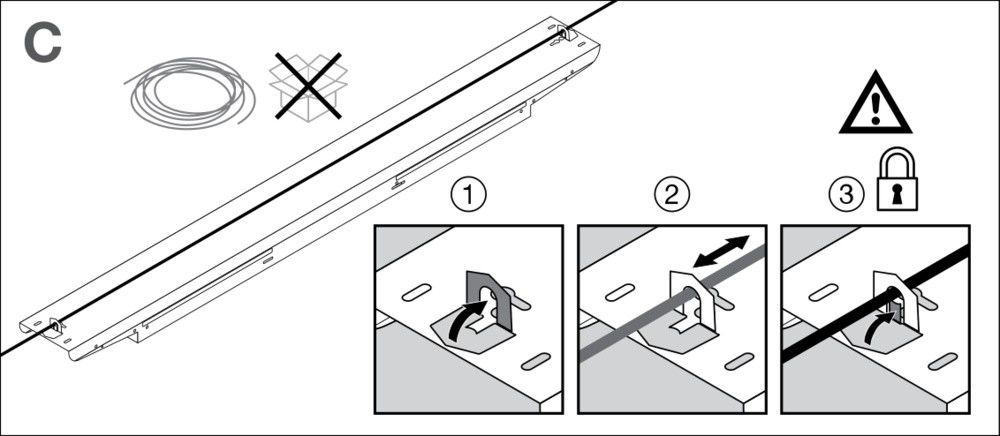 C

1

2

3