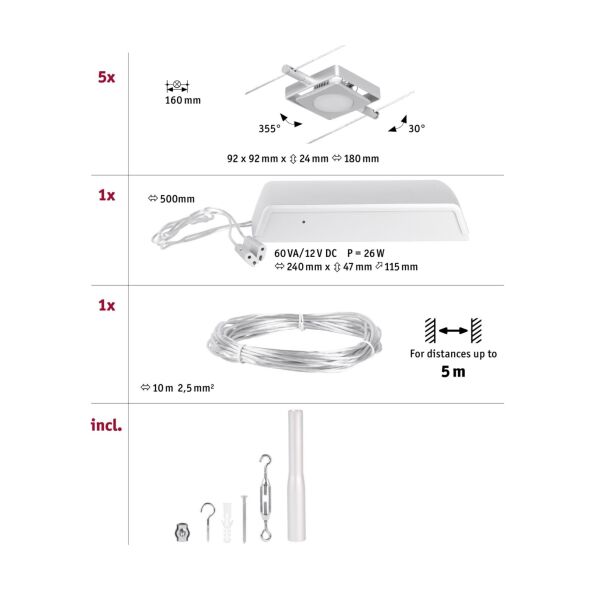 5x

160 mm

355°

30°

92 x 92 mm x ⇳ 24 mm ⇔ 180 mm

1x

⇔ 500mm

60 VA/12 V DC P = 26 W

⇔ 240 mm x ⇳ 47 mm ⇗ 115 mm

1x

For distances up to

5 m

⇔ 10 m 2,5 mm²

incl.