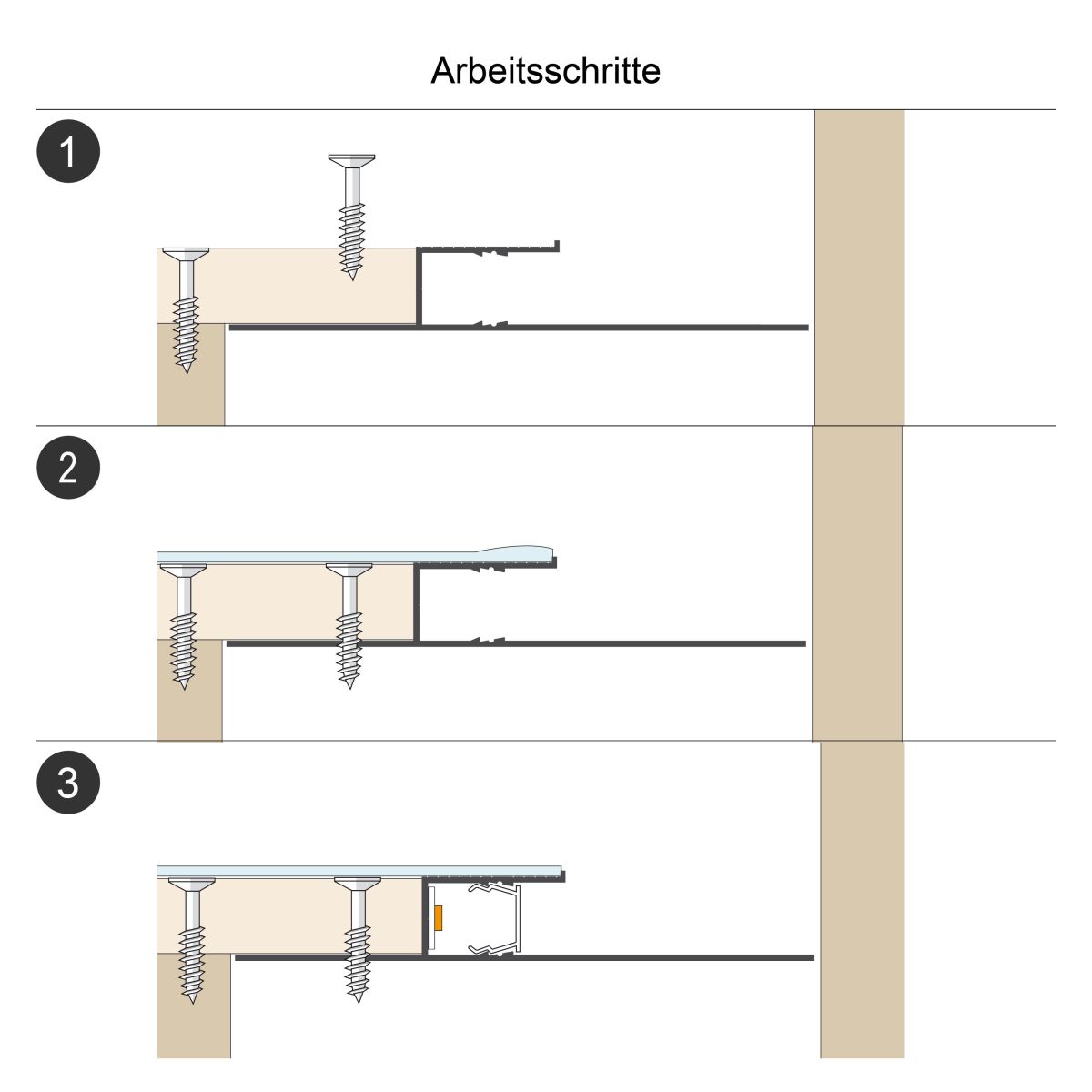 Arbeitsschritte

1

2

3