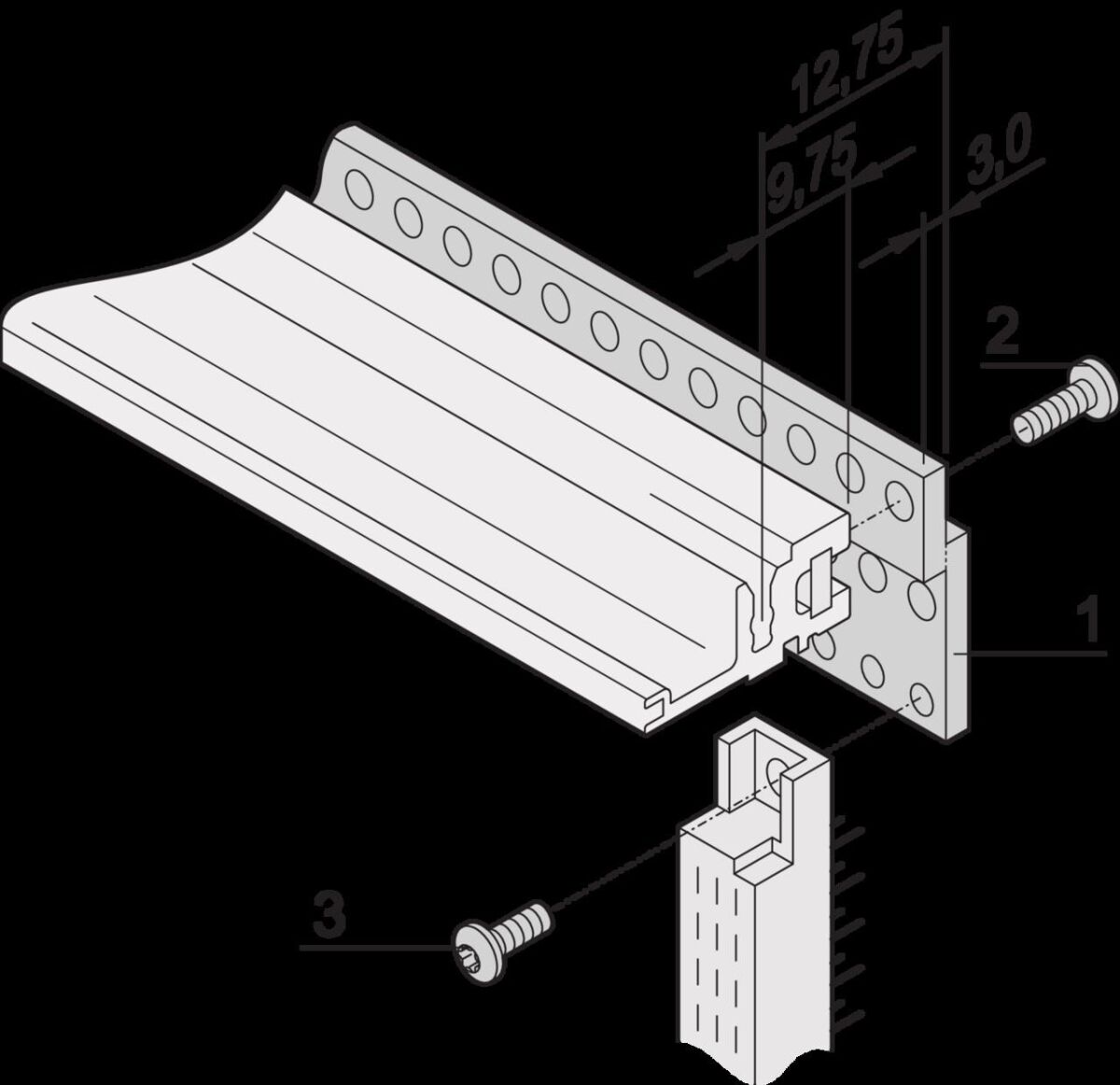 12,75
9,75
3,0
2
1
3