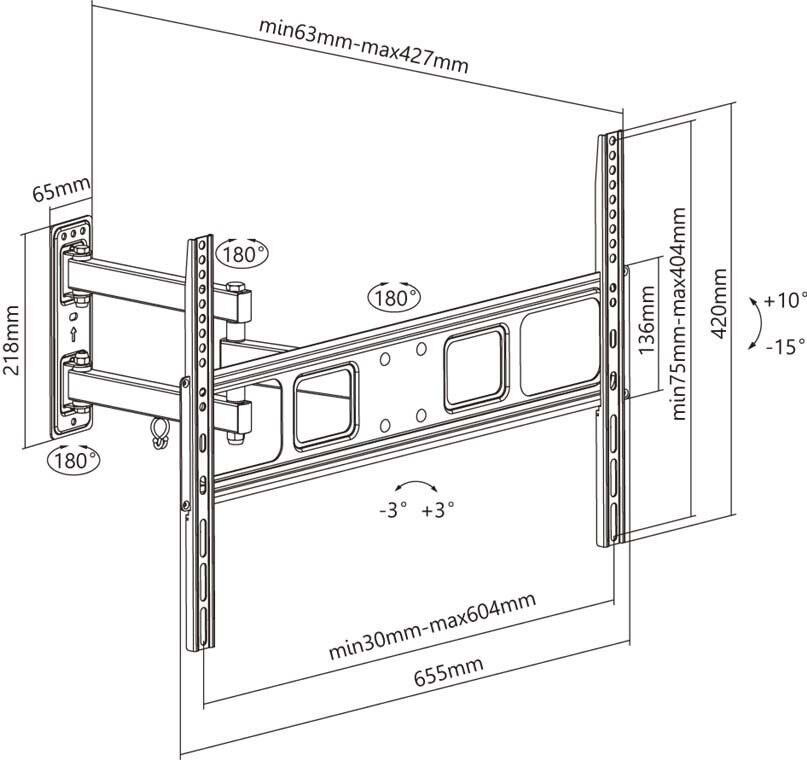 min63mm-max427mm

65mm

218mm

180°

180°

180°

136mm

min75mm-max404mm

420mm

+10°

-15°

-3° +3°

min30mm-max604mm

655mm