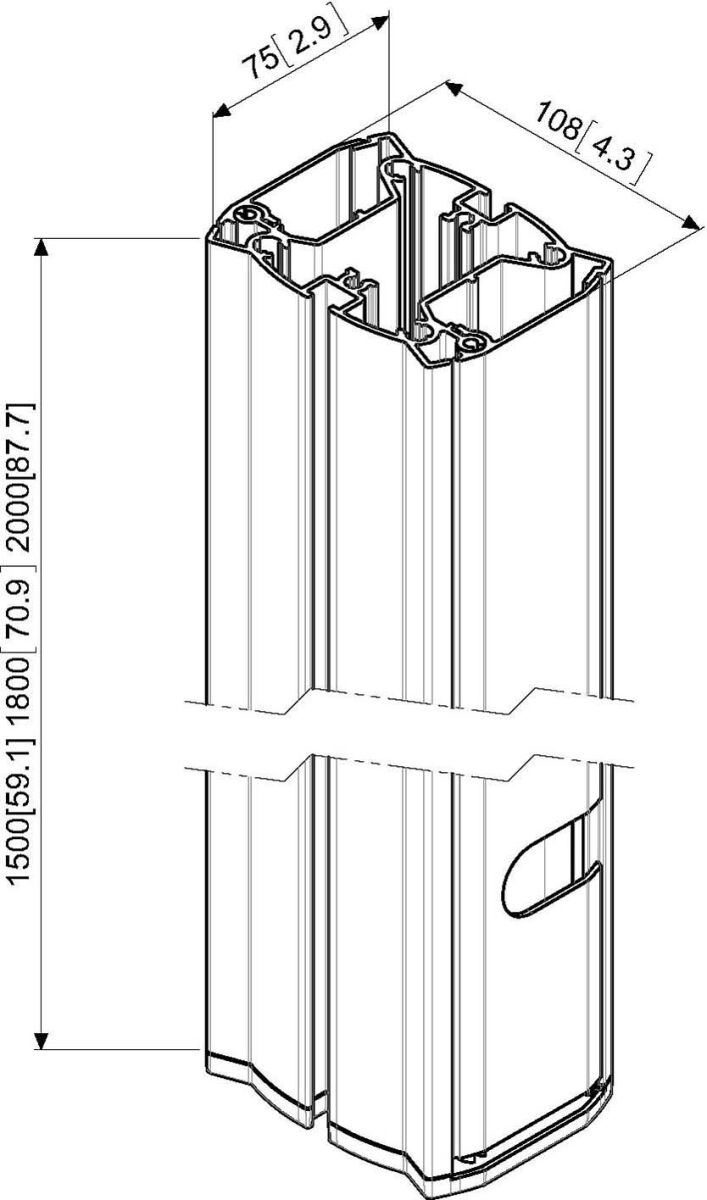 75[2.9]

108[4.3]

1500[59.1] 1800[70.9] 2000[87.7]