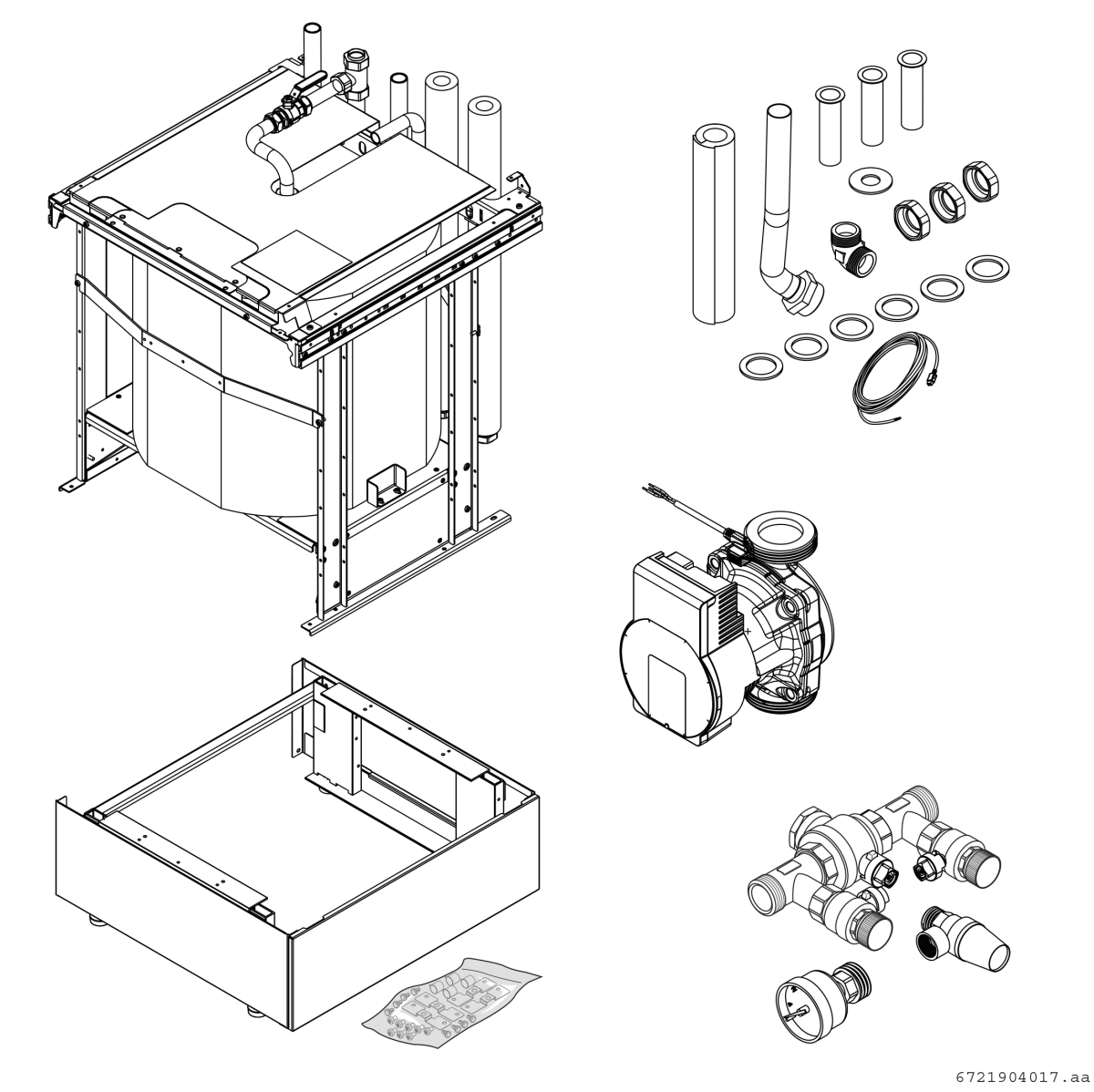 6721904017.aa