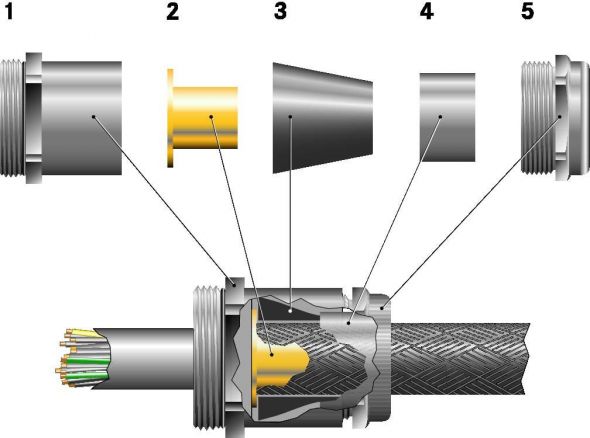 1 2 3 4 5