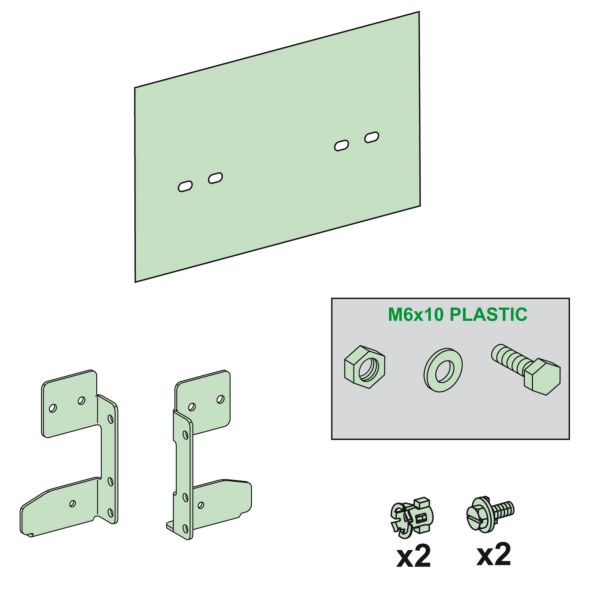 M6x10 PLASTIC

x2

x2