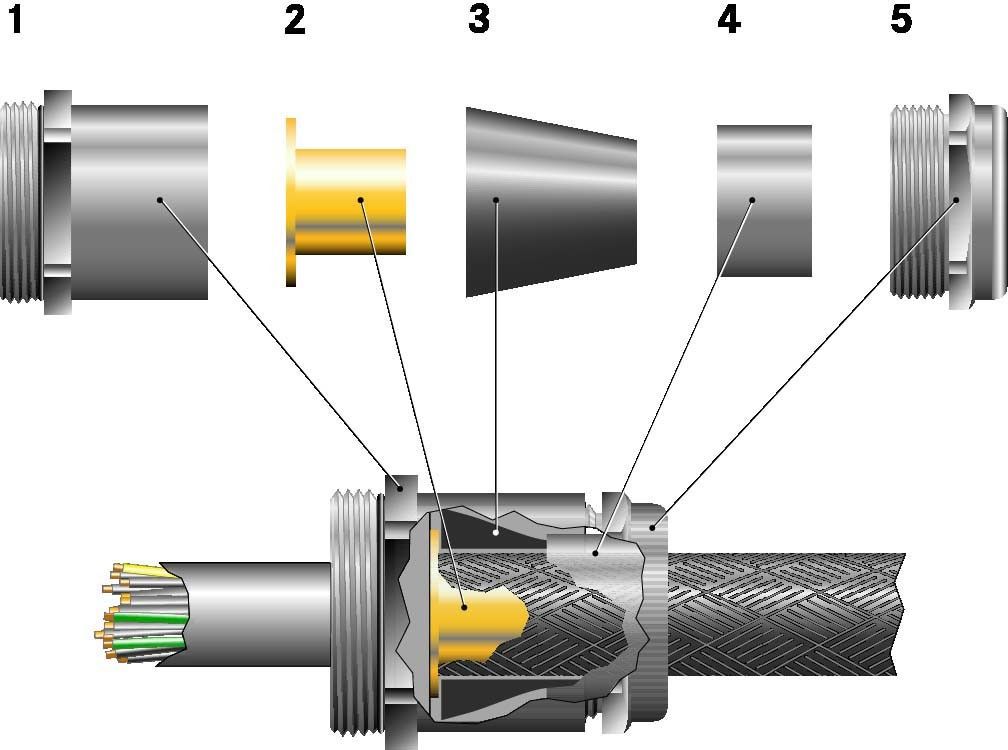 1 2 3 4 5