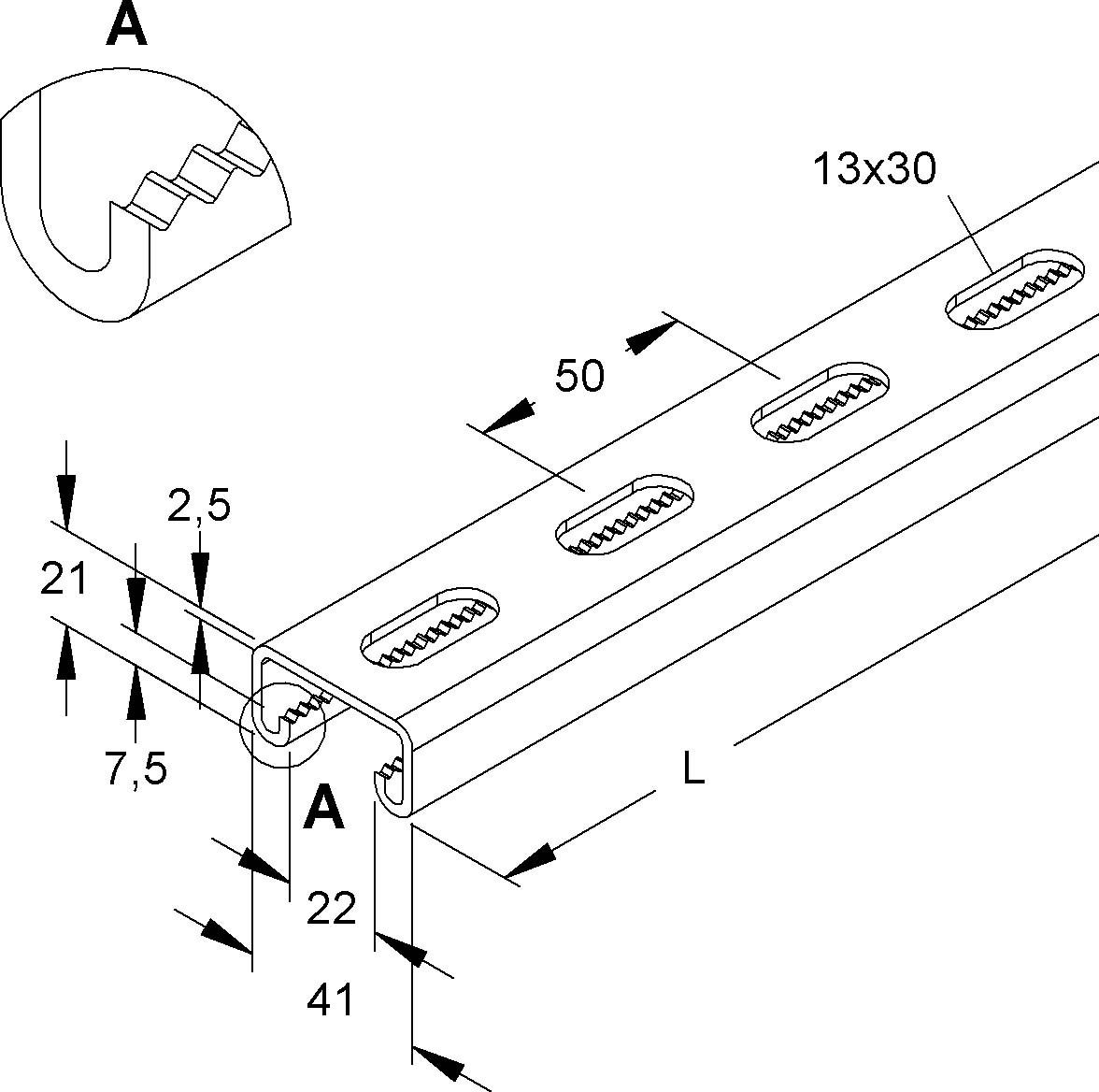 A

13x30

50

2,5

21

7,5

A

L

22

41