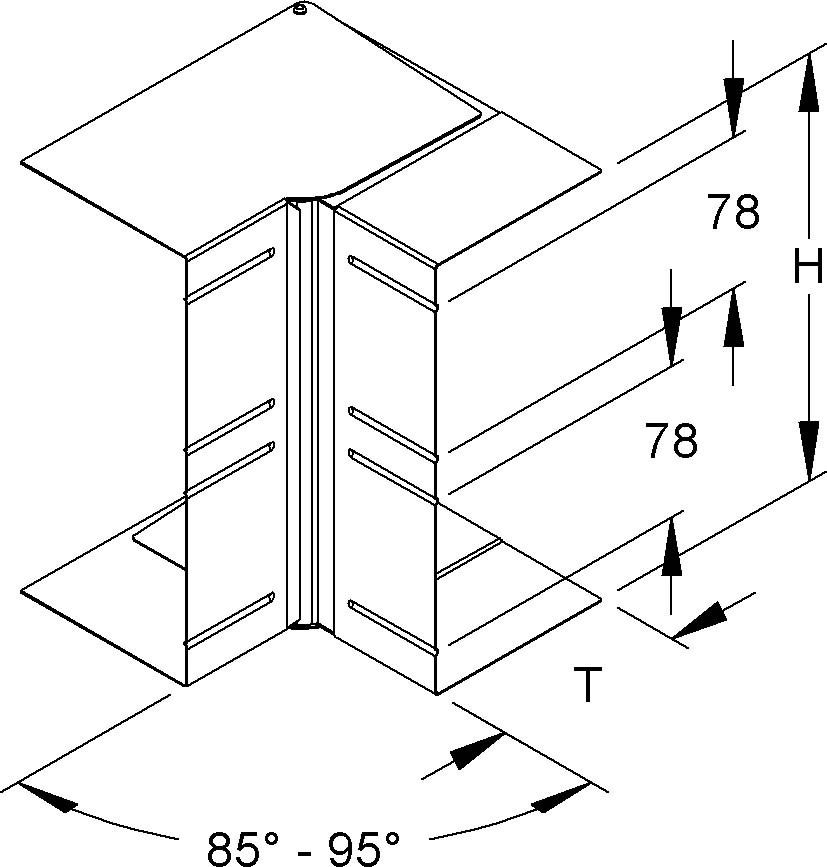 78

H

78

T

85° - 95°