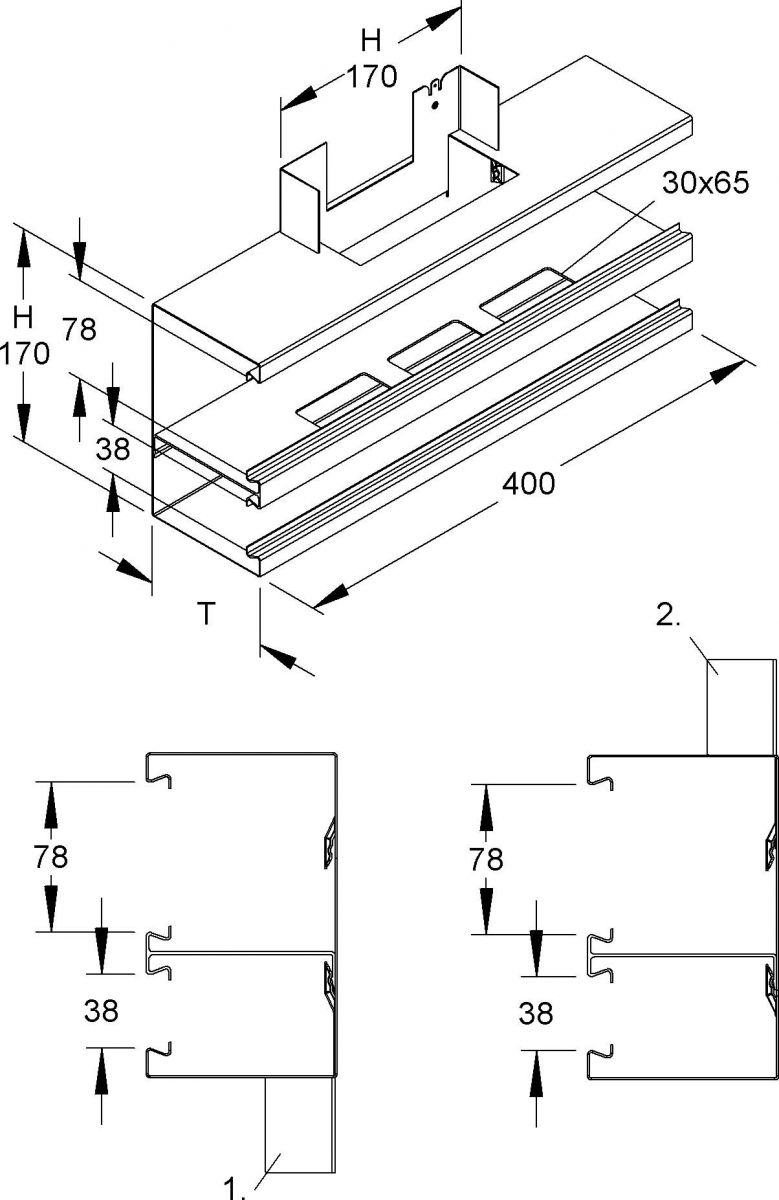 H
170
30x65
H
170
78
38
400
T
2.
78
38
78
38
1.