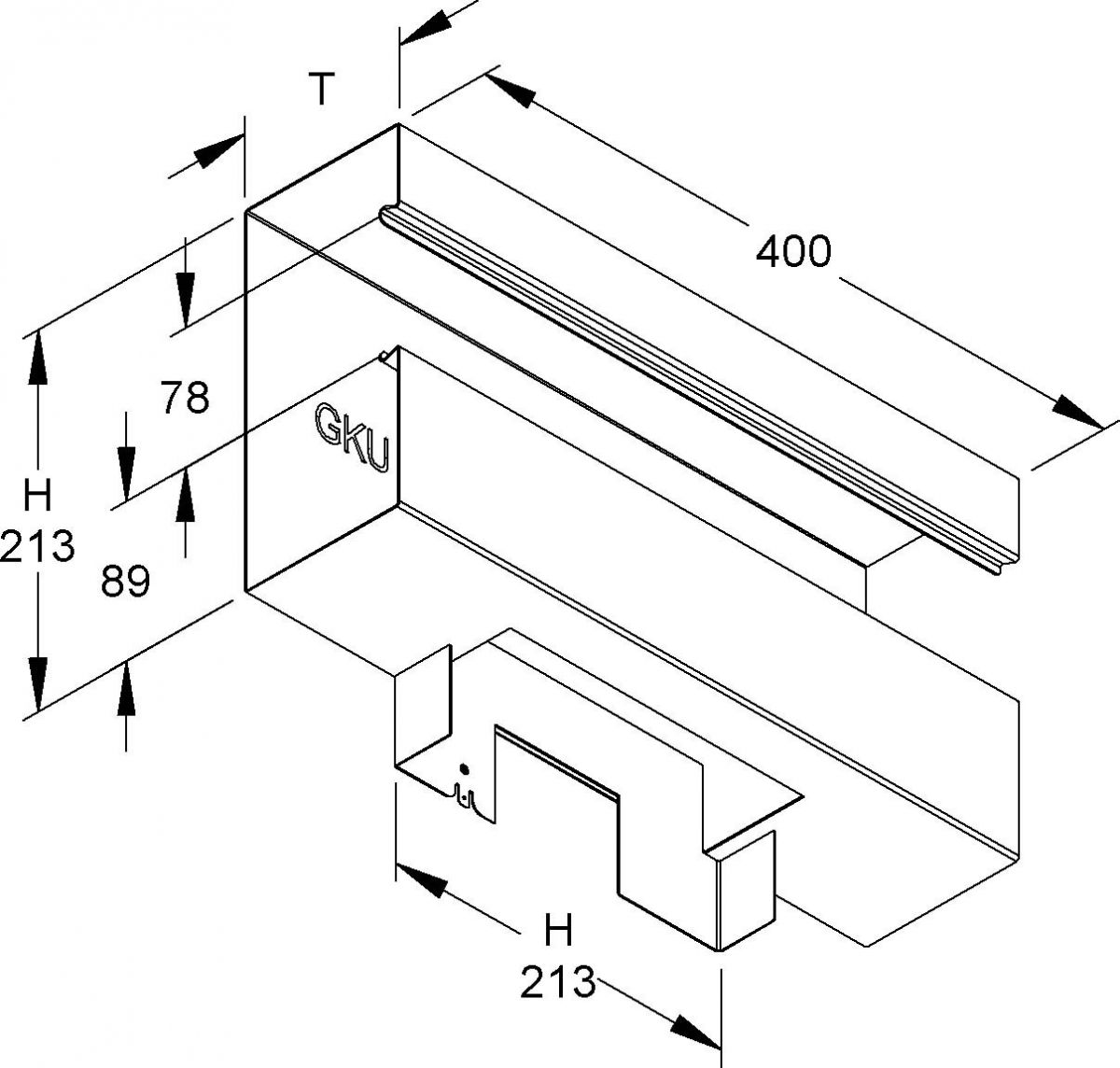 T
400
78
GKU
H
213
89
H
213