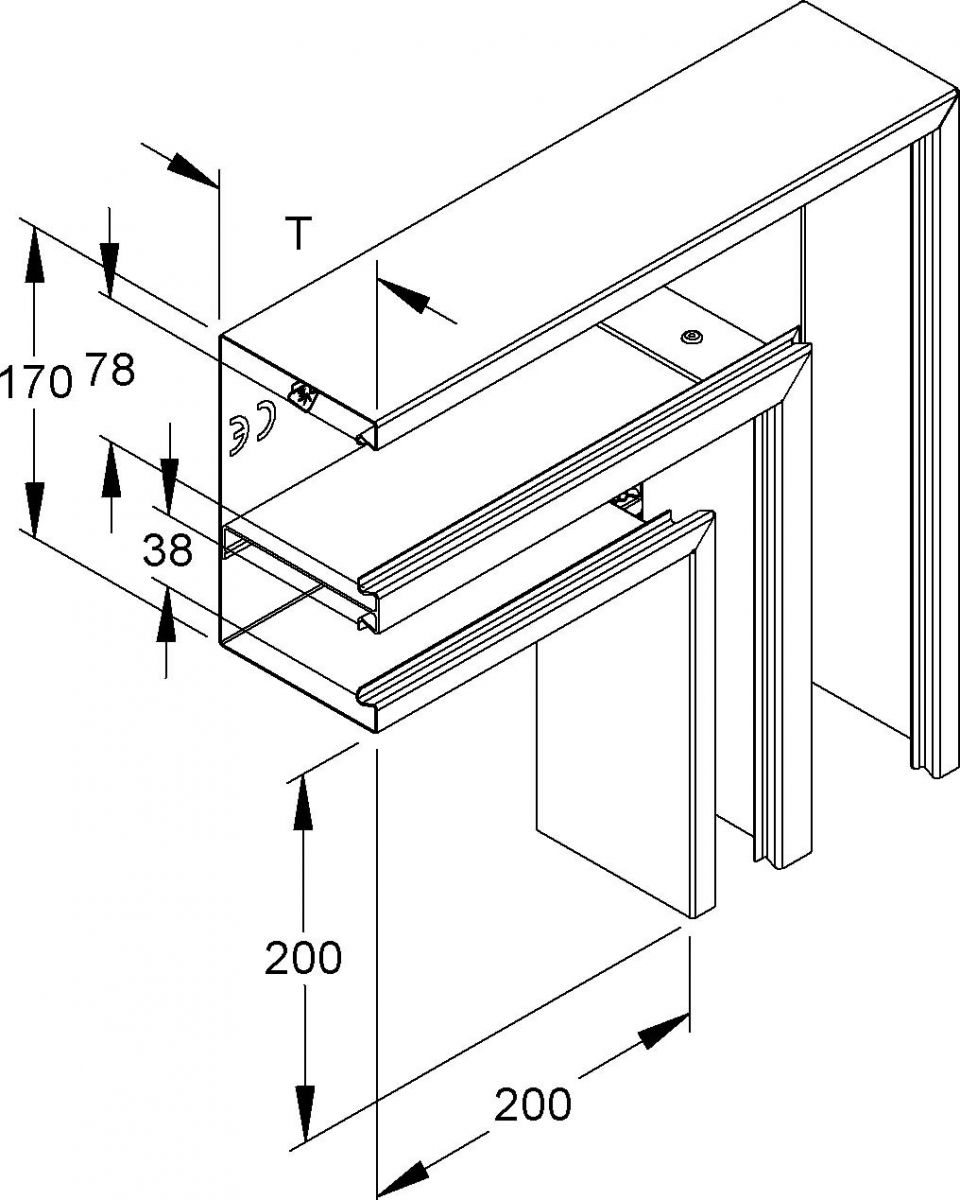 T
170
78
38
200
200