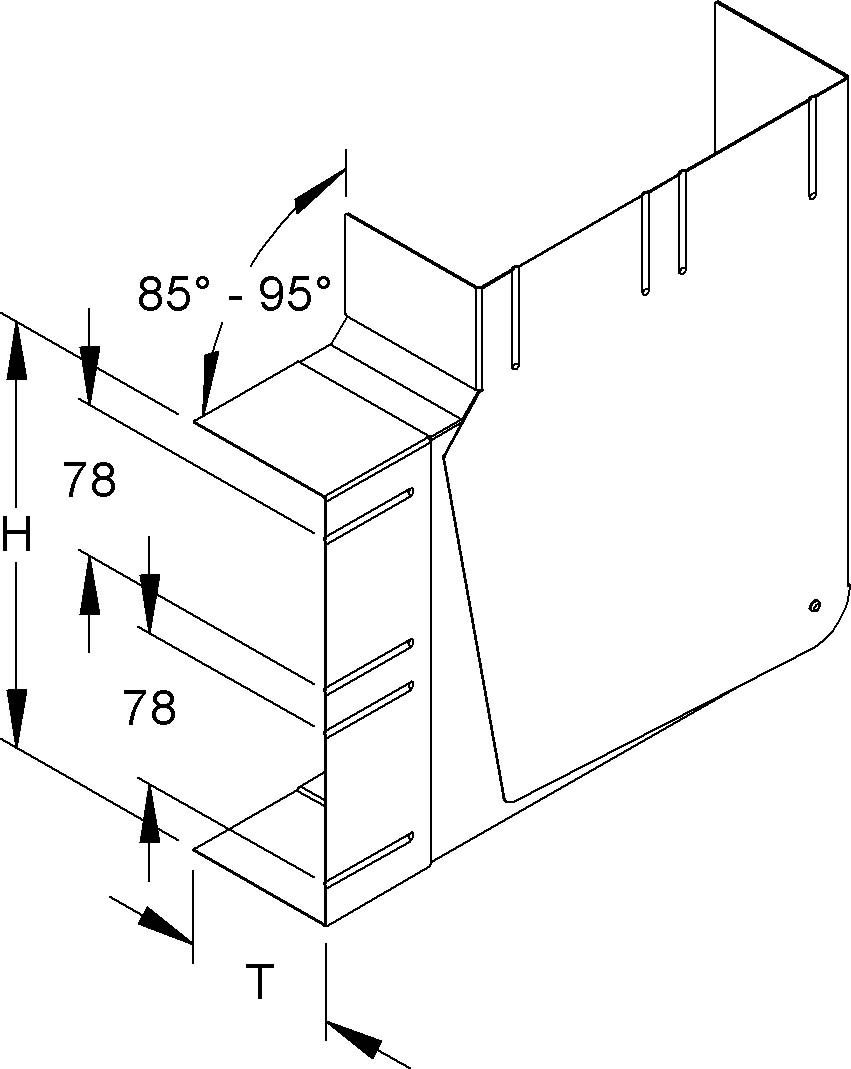 85° - 95°
78
H
78
T