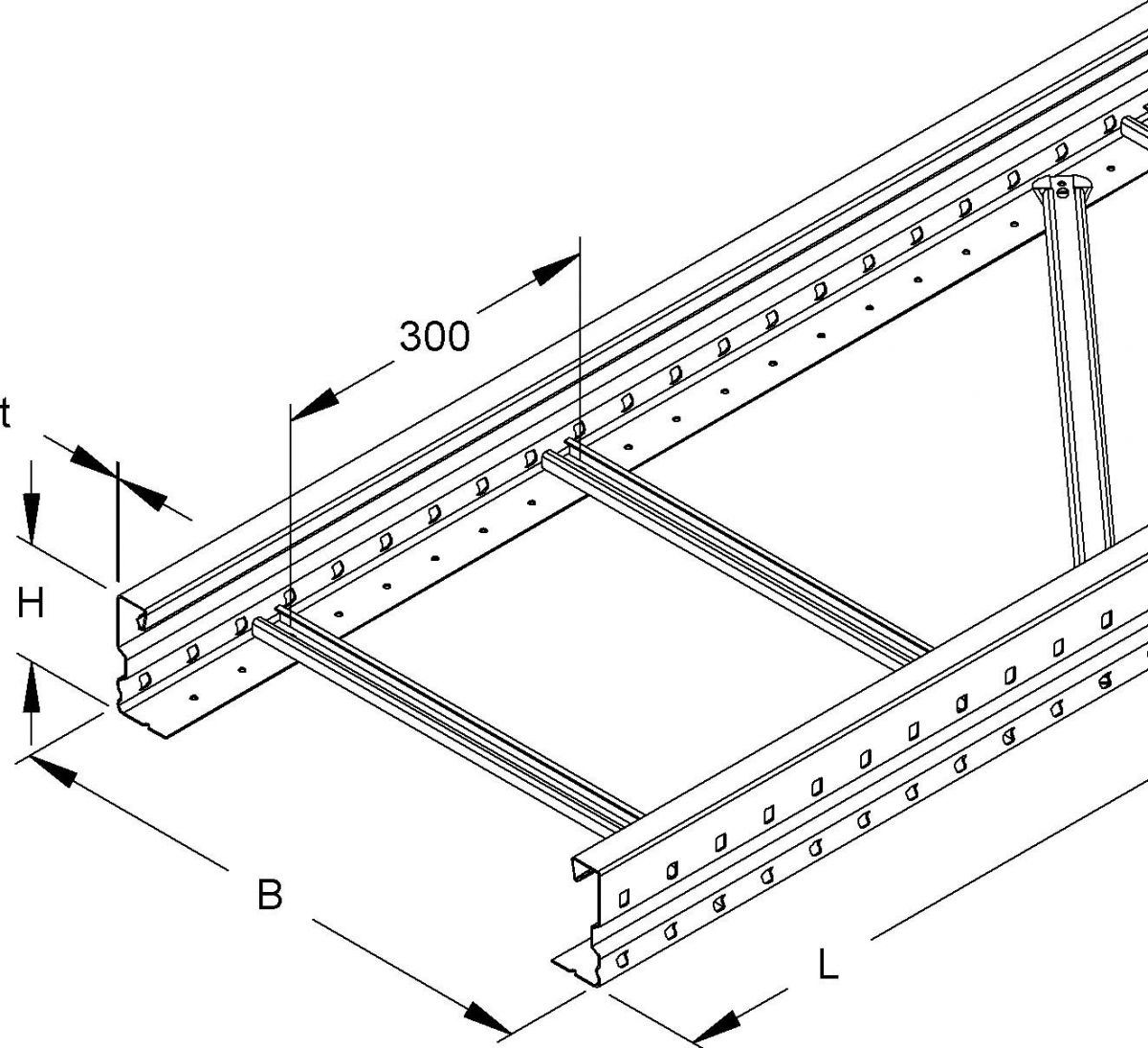 300
t
H
B
L