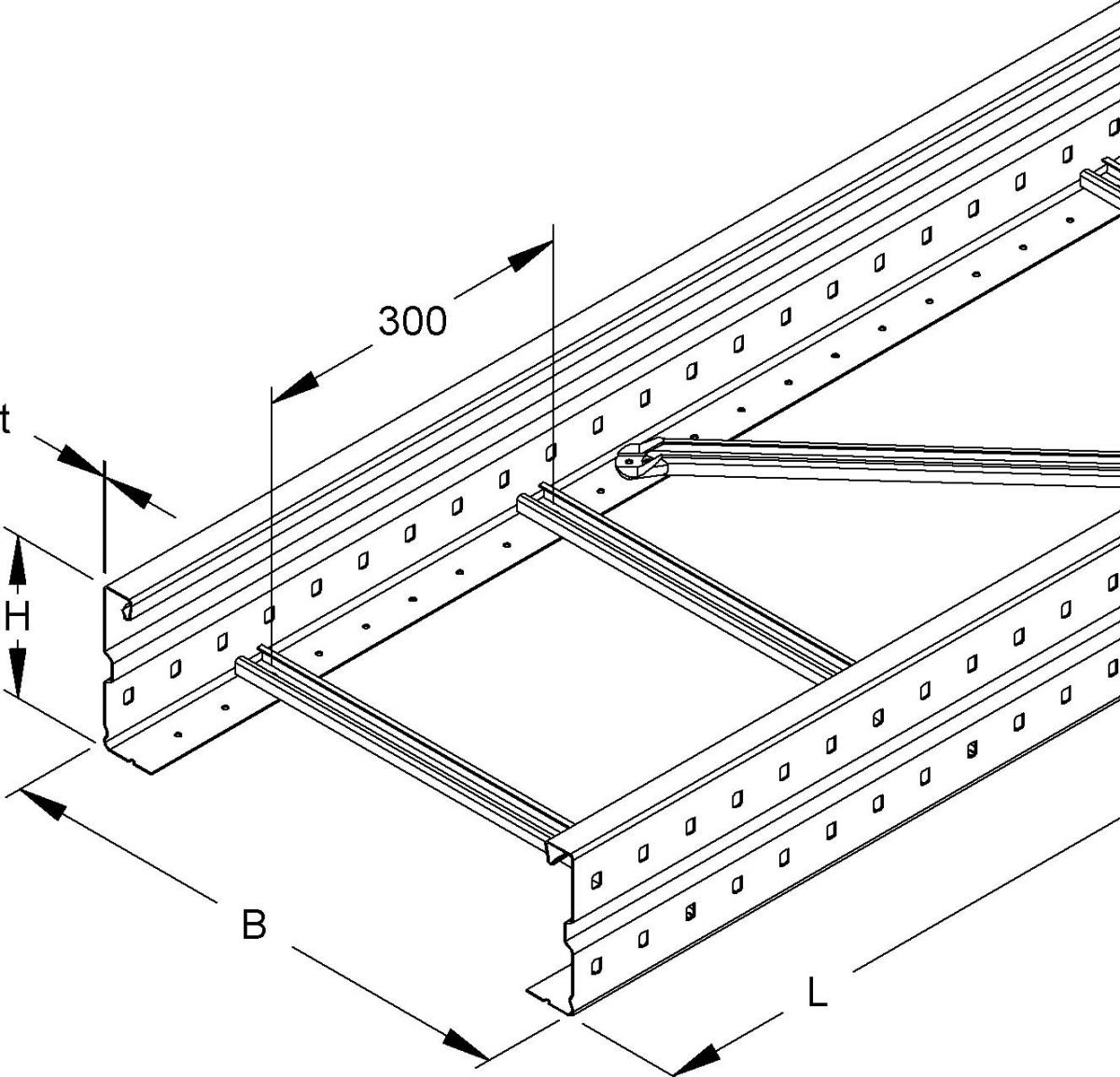 300
t
H
B
L