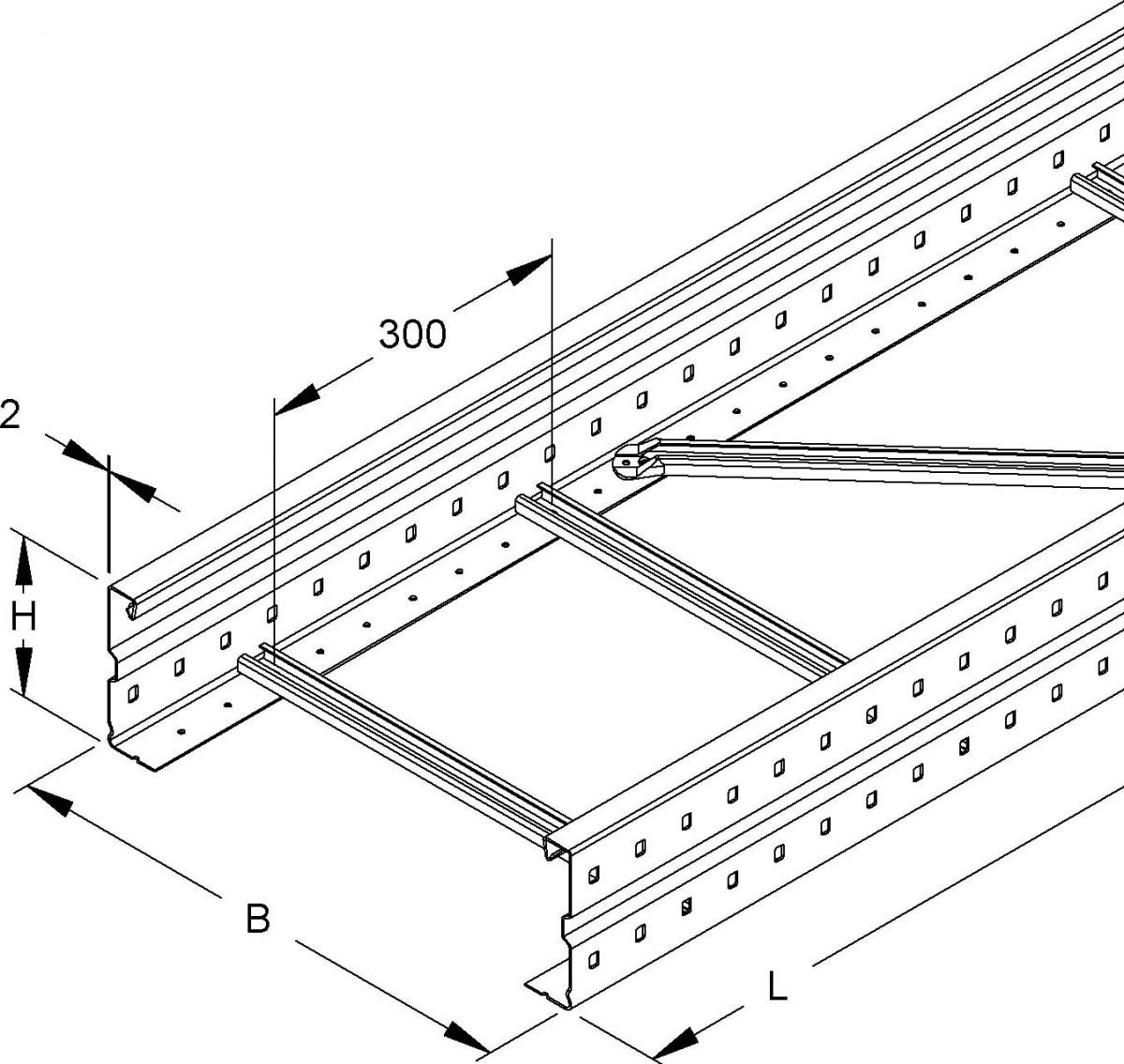 300
2
H
B
L