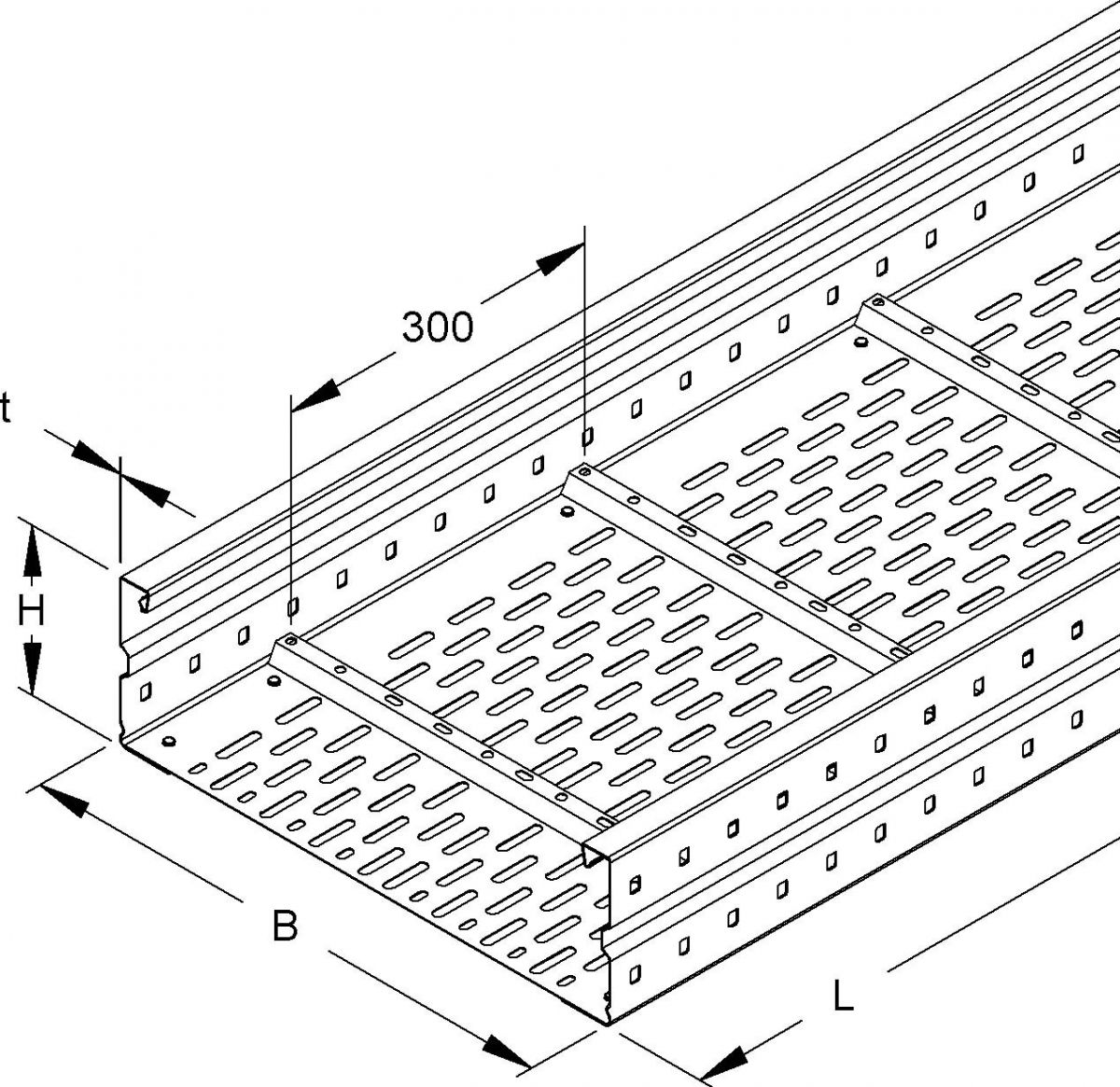 300
t
H
B
L