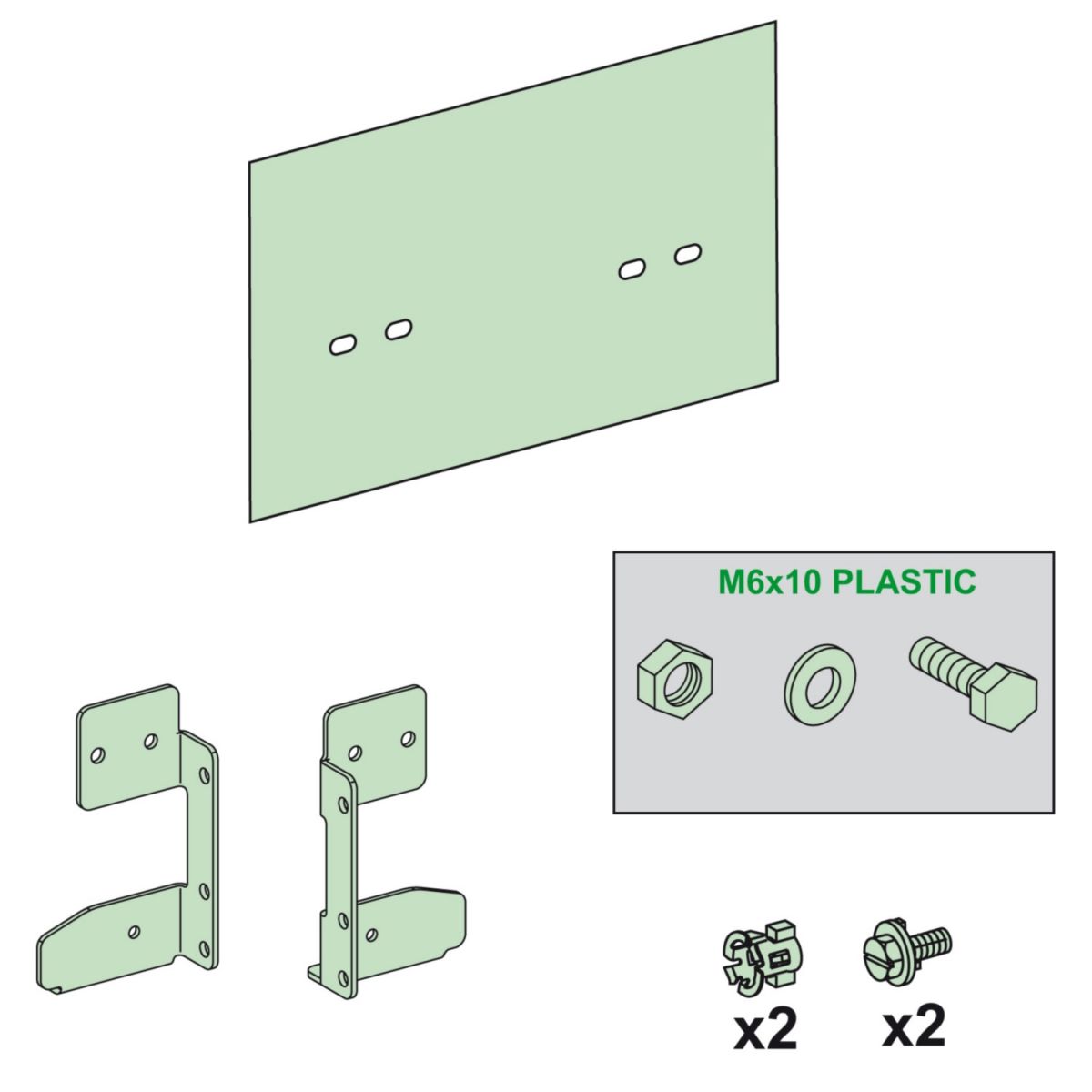 M6x10 PLASTIC

x2

x2